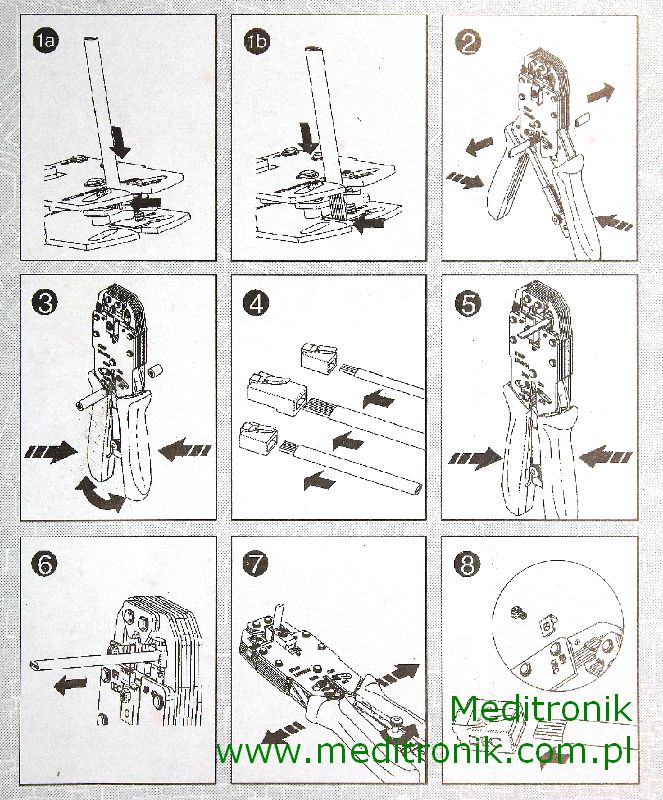 1a

1b

2

3

4

5

6

7

8

Meditronik
www.meditronik.com.pl